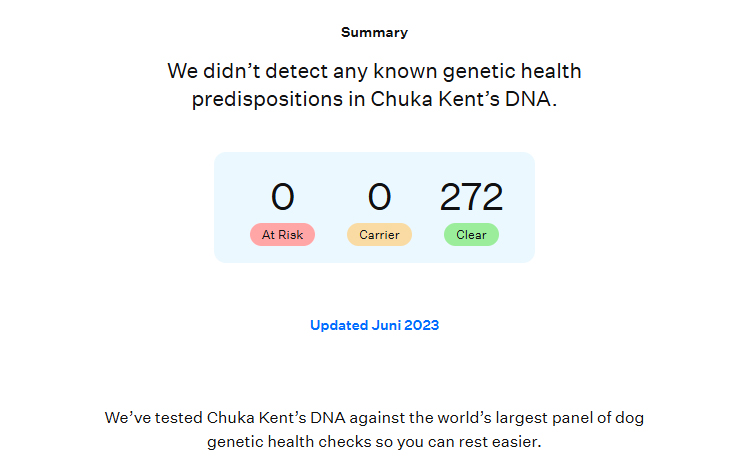 Summary

We didn’t detect any known genetic health predispositions in Chuka Kent’s DNA.

0
At Risk

0
Carrier

272
Clear

Updated Juni 2023

We’ve tested Chuka Kent’s DNA against the world’s largest panel of dog genetic health checks so you can rest easier.